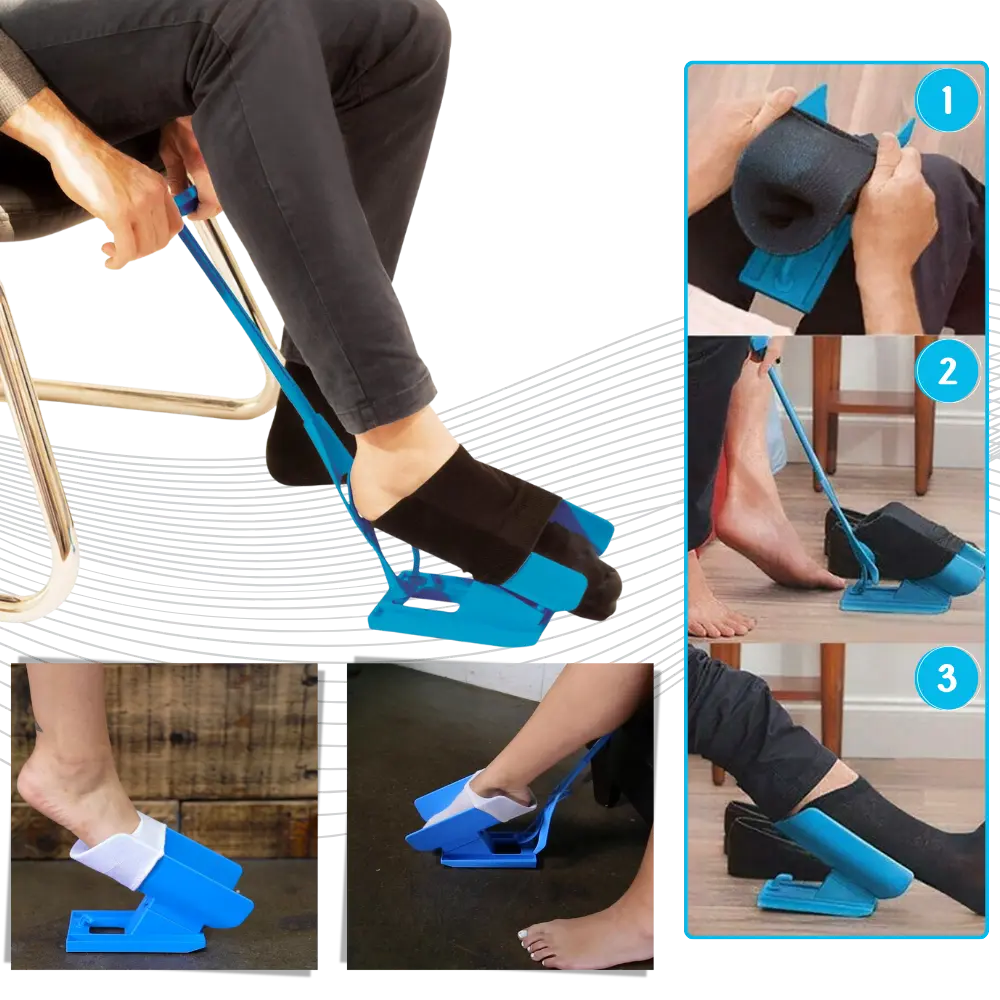 1
2
3